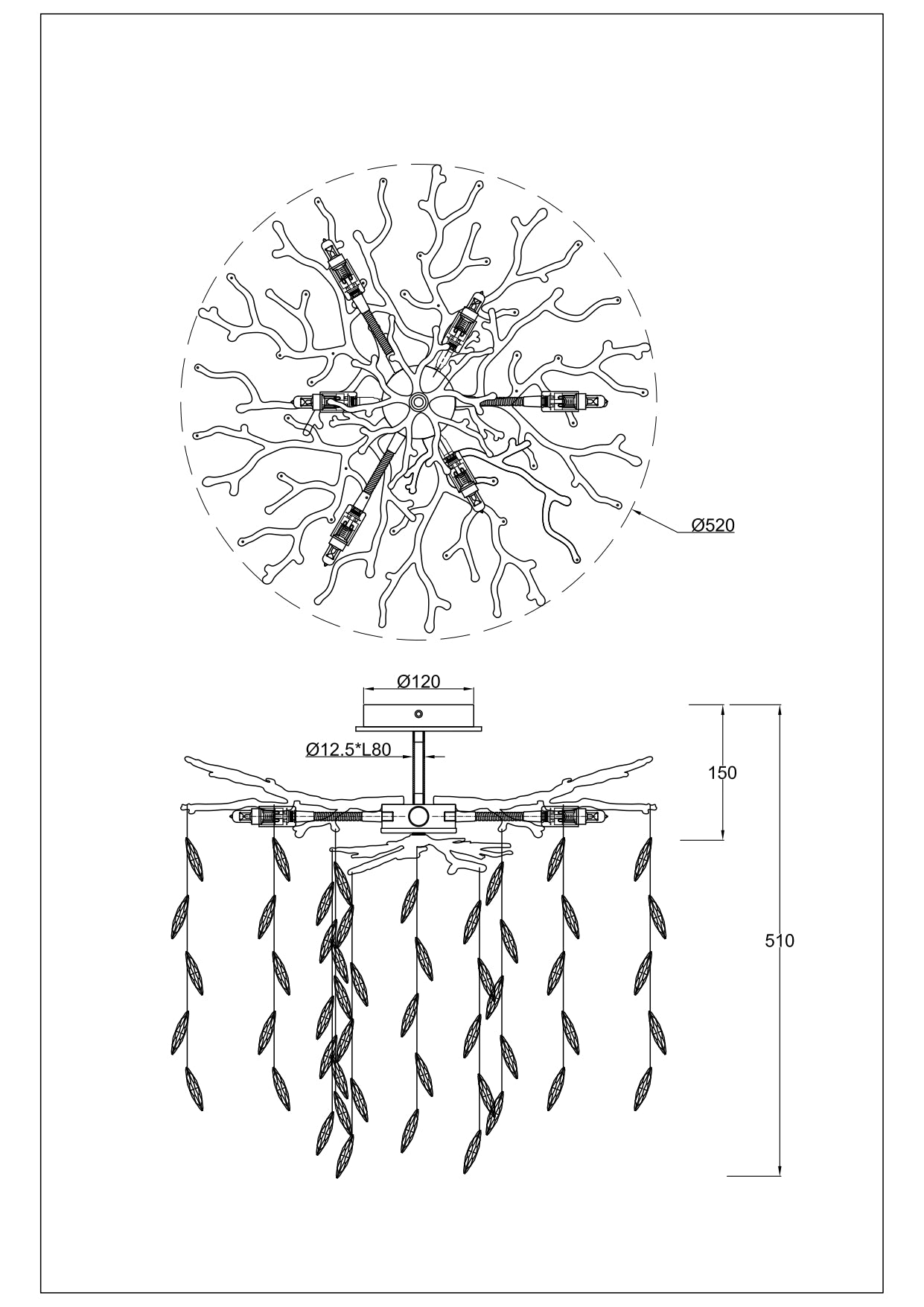 Ø520

Ø120

Ø12.5*L80

150

510